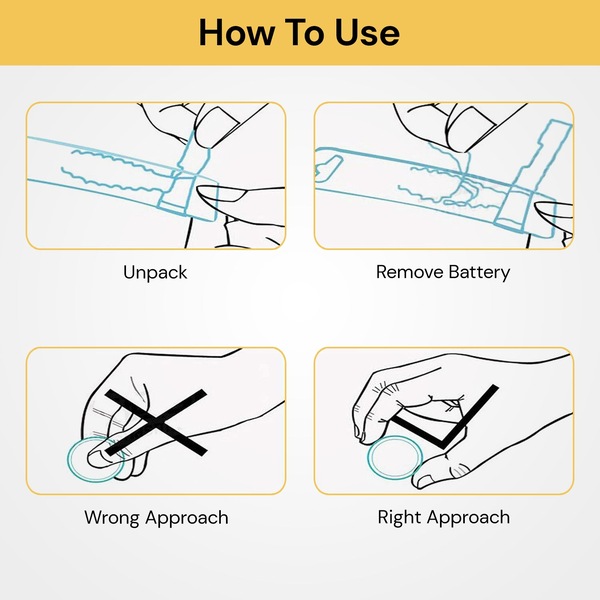 How To Use

Unpack

Remove Battery

Wrong Approach

Right Approach