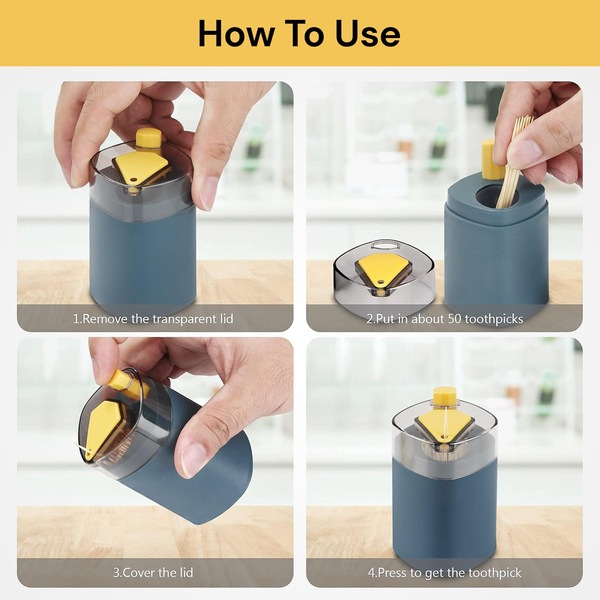 How To Use

1.Remove the transparent lid

2.Put in about 50 toothpicks

3.Cover the lid

4.Press to get the toothpick