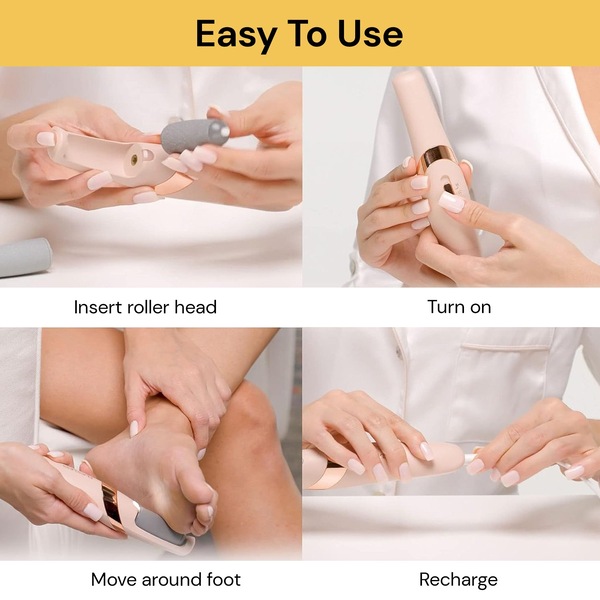 Easy To Use

Insert roller head

Turn on

Move around foot

Recharge