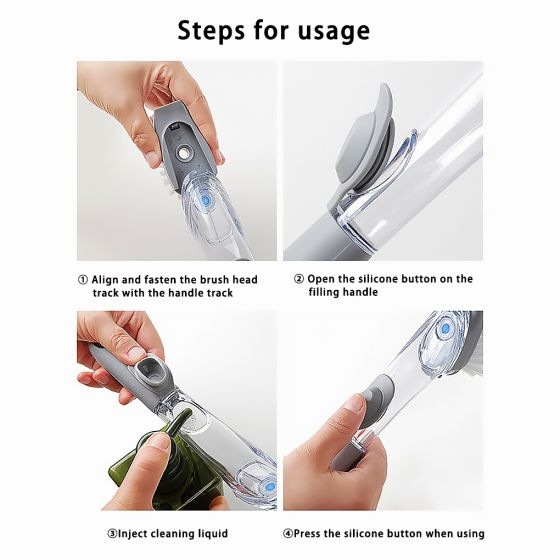 Steps for usage

① Align and fasten the brush head track with the handle track

② Open the silicone button on the filling handle

③Inject cleaning liquid

④Press the silicone button when using