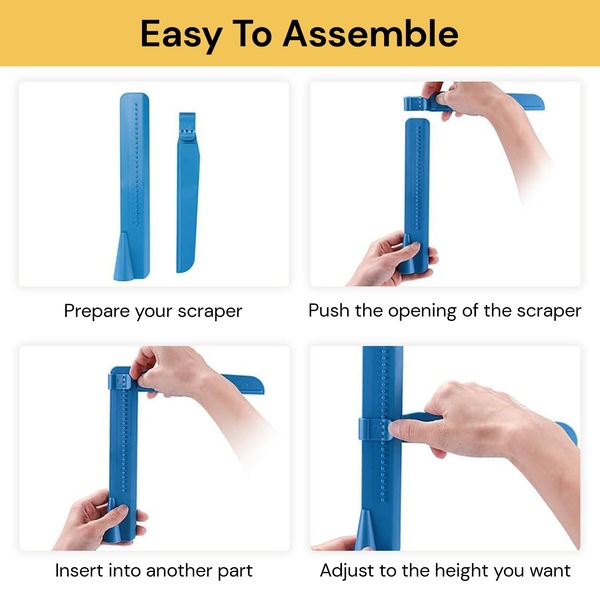 Easy To Assemble

Prepare your scraper

Push the opening of the scraper

Insert into another part

Adjust to the height you want