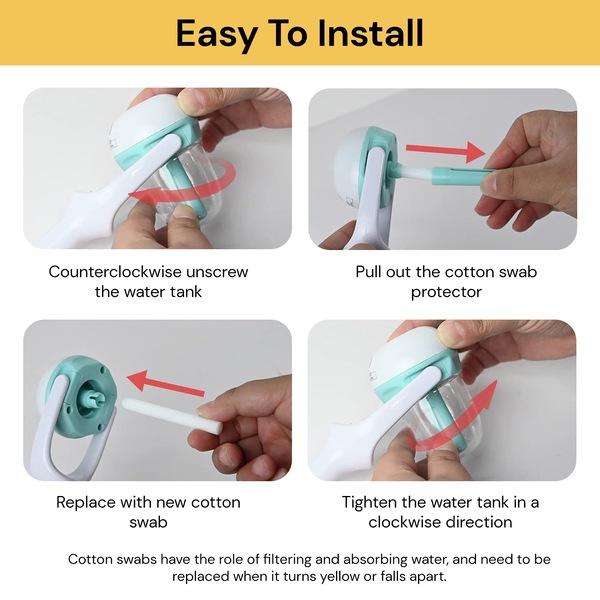 Easy To Install

Counterclockwise unscrew the water tank

Pull out the cotton swab protector

Replace with new cotton swab

Tighten the water tank in a clockwise direction

Cotton swabs have the role of filtering and absorbing water, and need to be replaced when it turns yellow or falls apart.