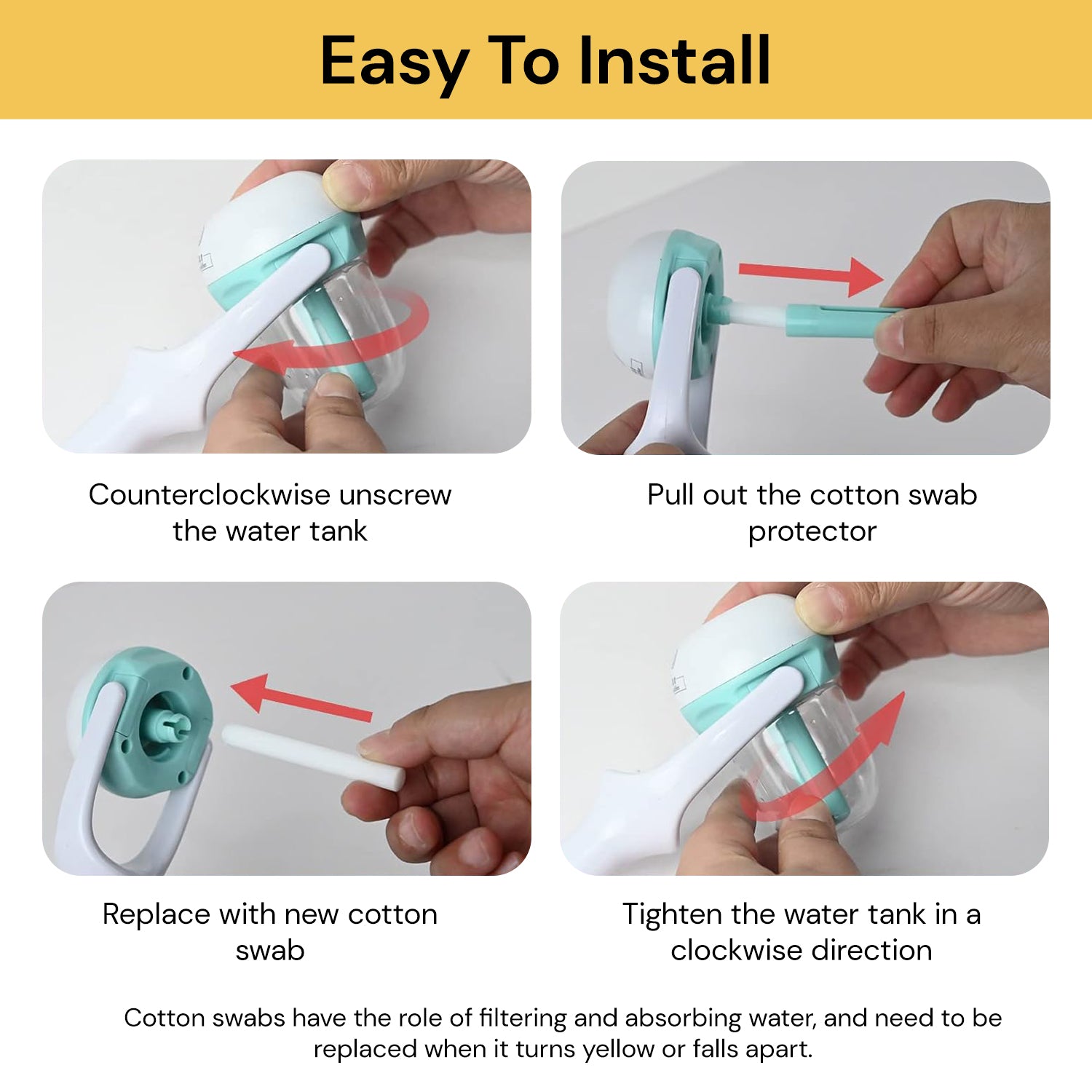 Easy To Install

Counterclockwise unscrew the water tank

Pull out the cotton swab protector

Replace with new cotton swab

Tighten the water tank in a clockwise direction

Cotton swabs have the role of filtering and absorbing water, and need to be replaced when it turns yellow or falls apart.