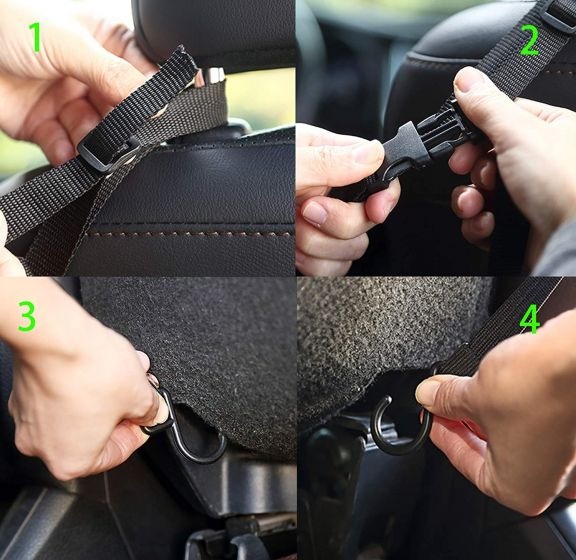 1
2
3
4