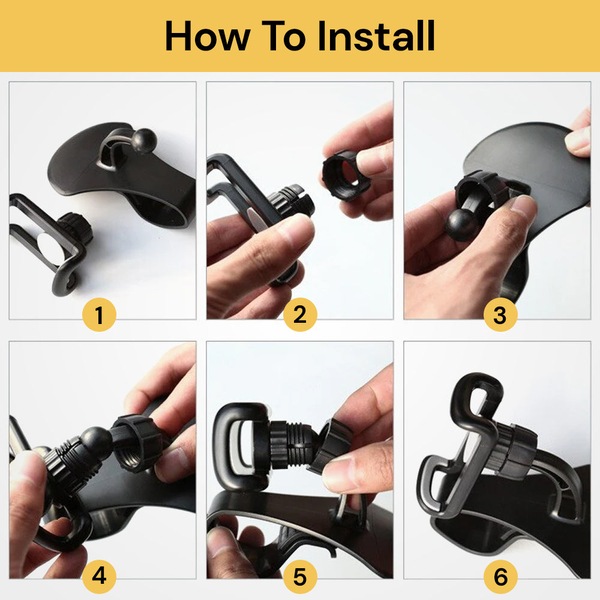 How To Install

1

2

3

4

5

6