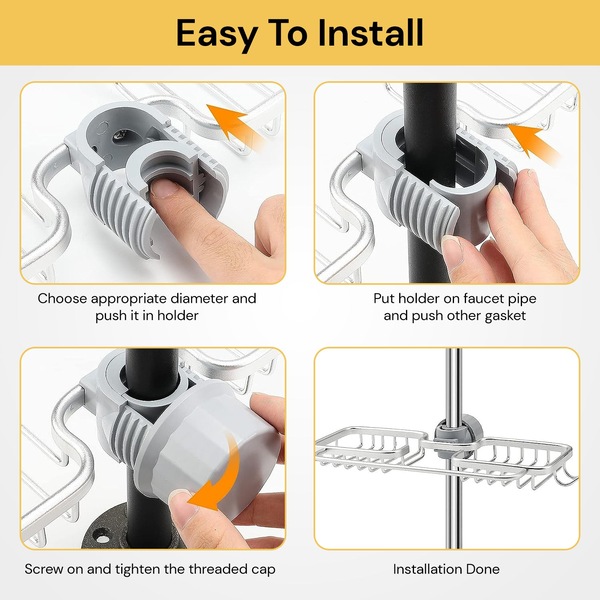 Easy To Install

Choose appropriate diameter and push it in holder

Put holder on faucet pipe and push other gasket

Screw on and tighten the threaded cap

Installation Done