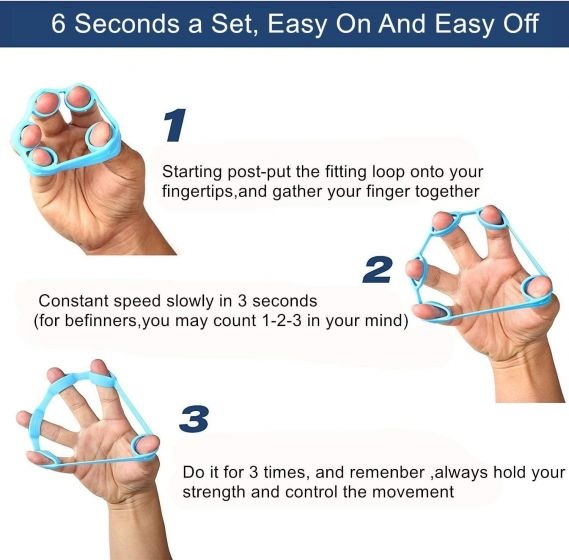 6 Seconds a Set, Easy On And Easy Off

1

Starting post-put the fitting loop onto your fingertips,and gather your finger together

2

Constant speed slowly in 3 seconds (for befinners,you may count 1-2-3 in your mind)

3

Do it for 3 times, and remenber ,always hold your strength and control the movement