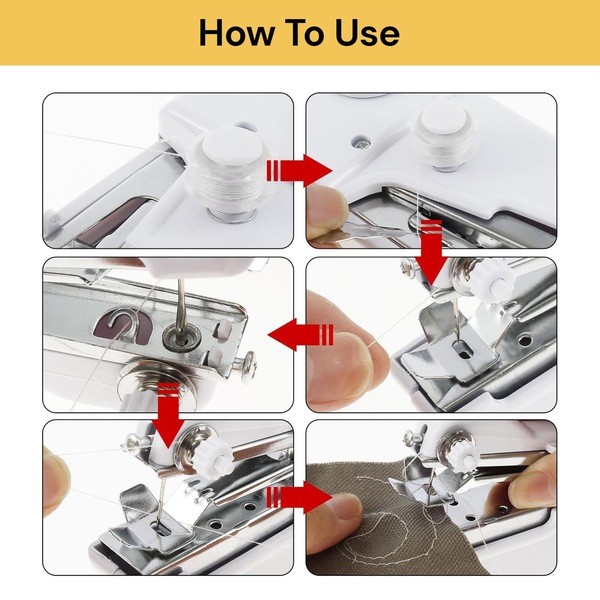 How To Use