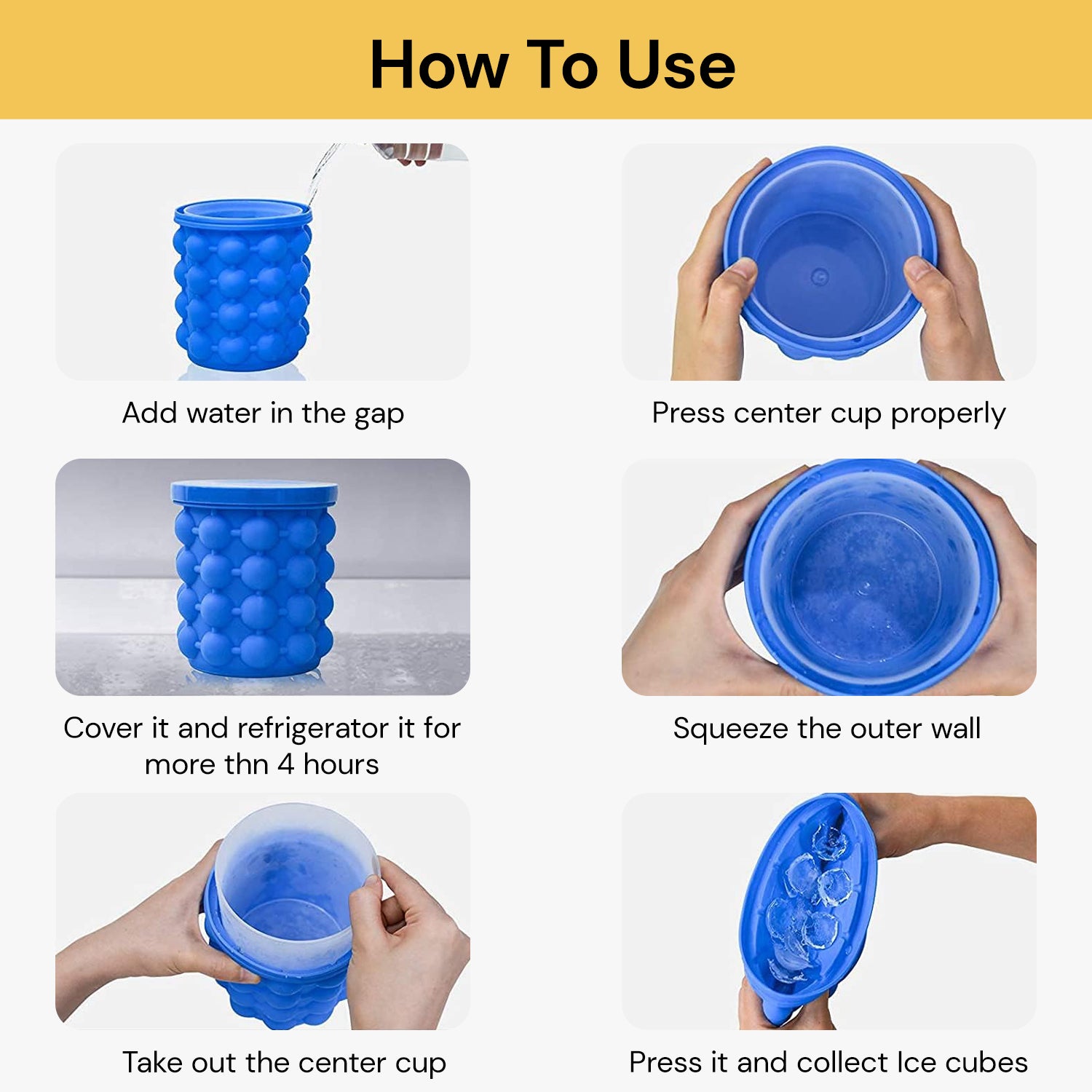 How To Use

Add water in the gap

Press center cup properly

Cover it and refrigerator it for more thn 4 hours

Squeeze the outer wall

Take out the center cup

Press it and collect Ice cubes