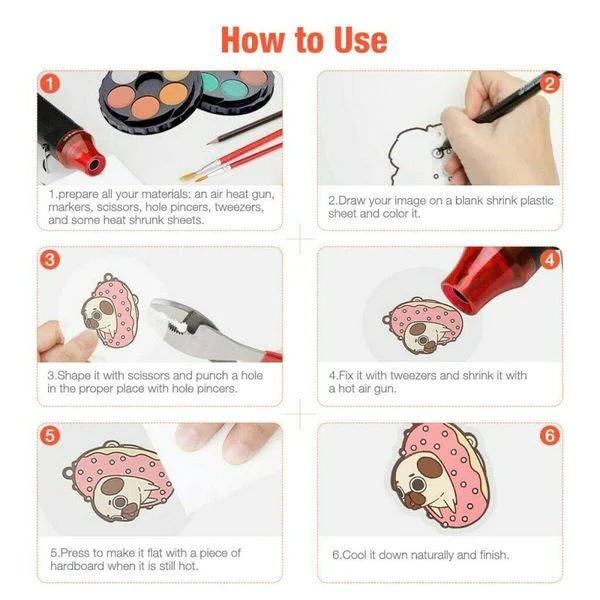 How to Use

1

1.prepare all your materials: an air heat gun, markers, scissors, hole pincers, tweezers, and some heat shrunk sheets.

2

2.Draw your image on a blank shrink plastic sheet and color it.

3

3.Shape it with scissors and punch a hole in the proper place with hole pincers.

4

4.Fix it with tweezers and shrink it with a hot air gun.

5

5.Press to make it flat with a piece of hardboard when it is still hot.

6

6.Cool it down naturally and finish.