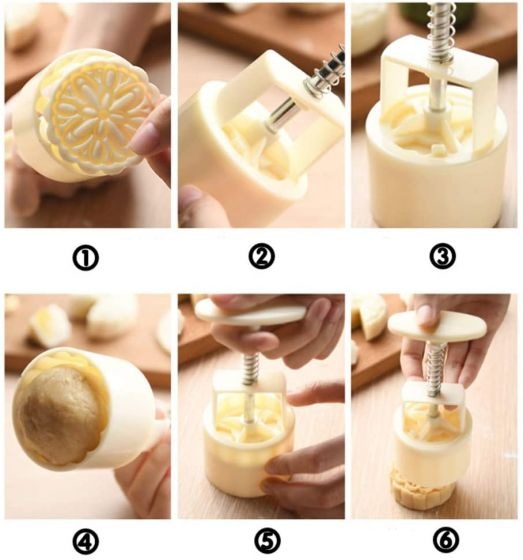 ①
②
③
④
⑤
⑥