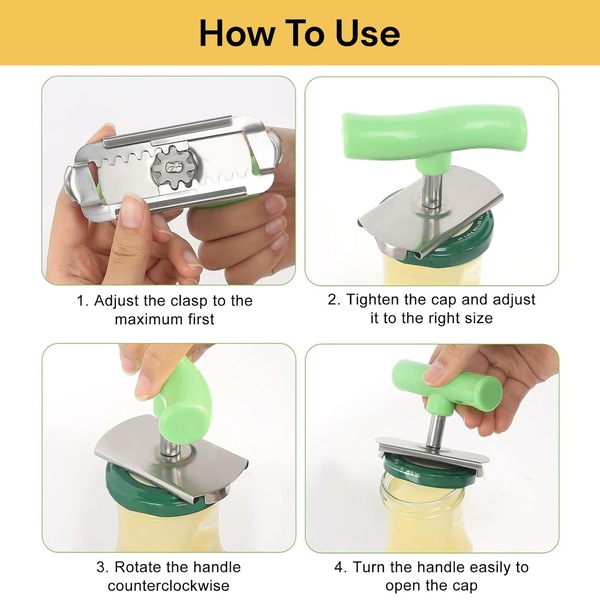 How To Use

1. Adjust the clasp to the maximum first

2. Tighten the cap and adjust it to the right size

3. Rotate the handle counterclockwise

4. Turn the handle easily to open the cap