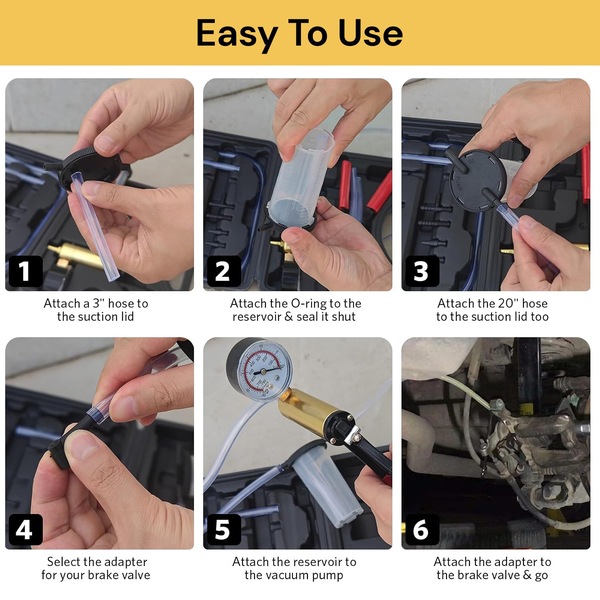 Easy To Use

1

Attach a 3" hose to the suction lid

2

Attach the O-ring to the reservoir & seal it shut

3

Attach the 20" hose to the suction lid too

4

Select the adapter for your brake valve

5

Attach the reservoir to the vacuum pump

6

Attach the adapter to the brake valve & go