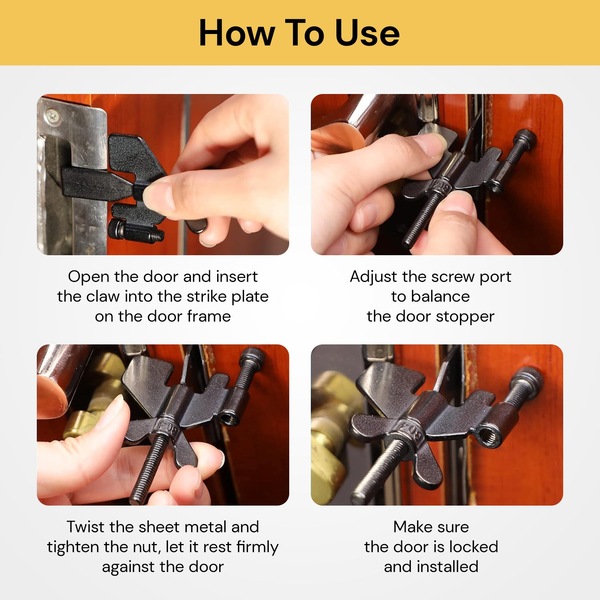 How To Use

Open the door and insert the claw into the strike plate on the door frame

Adjust the screw port to balance the door stopper

Twist the sheet metal and tighten the nut, let it rest firmly against the door

Make sure the door is locked and installed