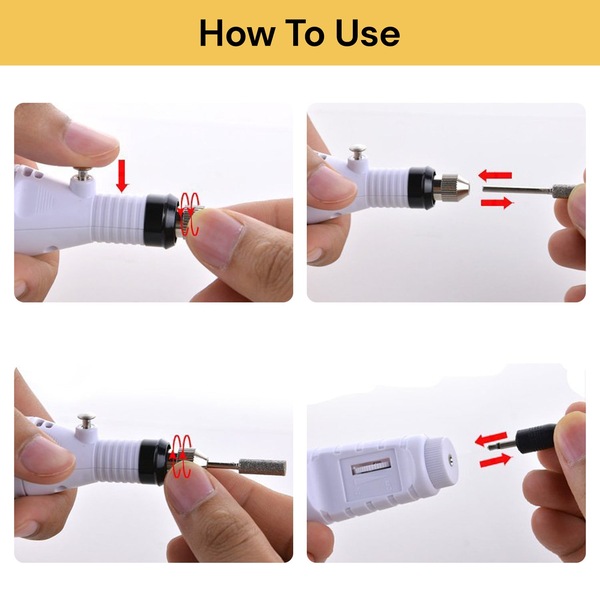 How To Use