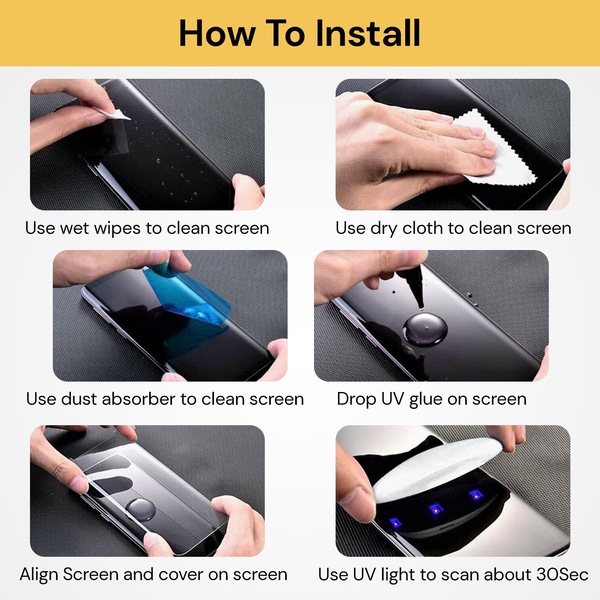 How To Install

Use wet wipes to clean screen

Use dry cloth to clean screen

Use dust absorber to clean screen

Drop UV glue on screen

Align Screen and cover on screen

Use UV light to scan about 30Sec