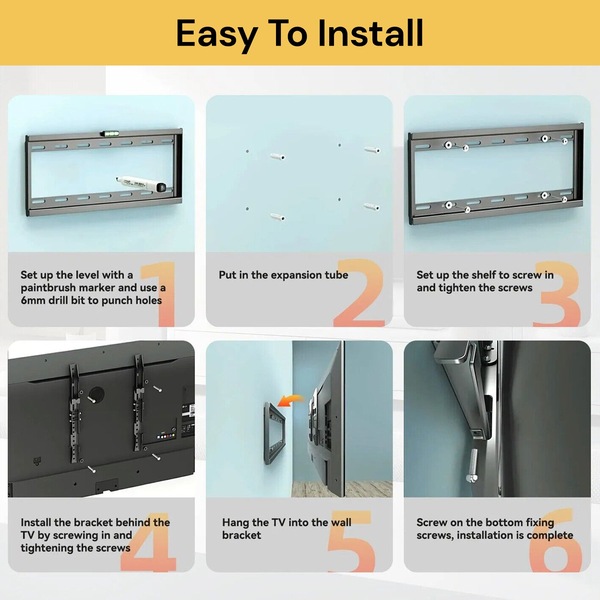 Easy To Install

Set up the level with a paintbrush marker and use a 6mm drill bit to punch holes

1

Put in the expansion tube

2

Set up the shelf to screw in and tighten the screws

3

Install the bracket behind the TV by screwing in and tightening the screws

4

Hang the TV into the wall bracket

5

Screw on the bottom fixing screws, installation is complete

6