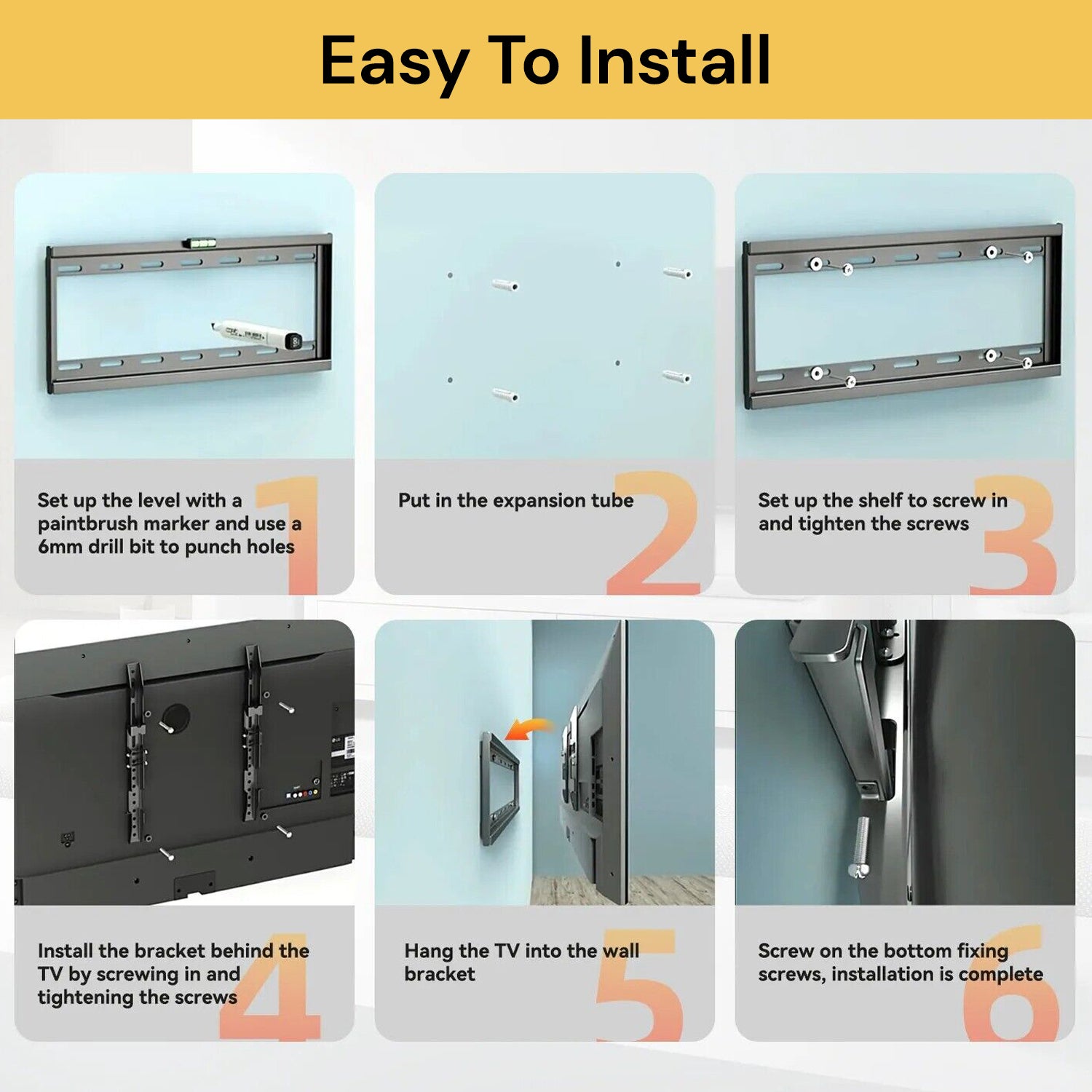 Easy To Install

Set up the level with a paintbrush marker and use a 6mm drill bit to punch holes

1

Put in the expansion tube

2

Set up the shelf to screw in and tighten the screws

3

Install the bracket behind the TV by screwing in and tightening the screws

4

Hang the TV into the wall bracket

5

Screw on the bottom fixing screws, installation is complete

6