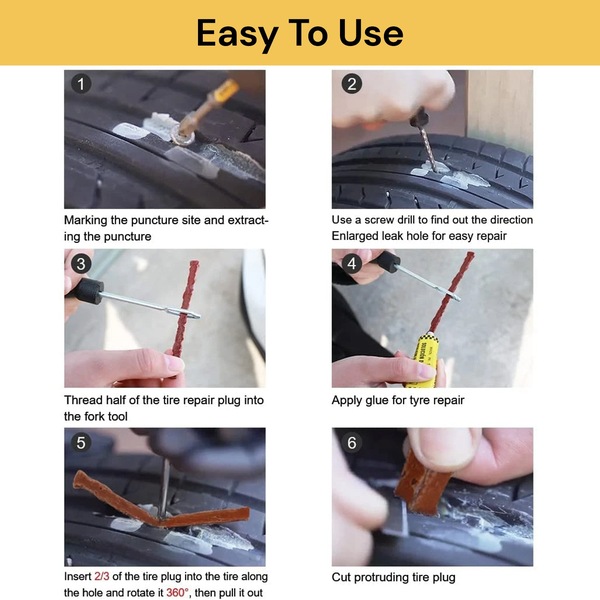 Easy To Use

1

Marking the puncture site and extracting the puncture

2

Use a screw drill to find out the direction Enlarged leak hole for easy repair

3

Thread half of the tire repair plug into the fork tool

4

Apply glue for tyre repair

5

Insert 2/3 of the tire plug into the tire along the hole and rotate it 360°, then pull it out

6

Cut protruding tire plug