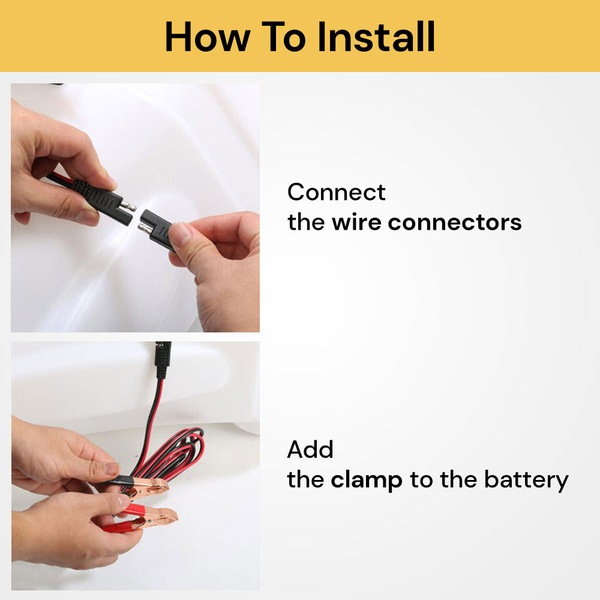 How To Install

Connect the wire connectors

Add the clamp to the battery