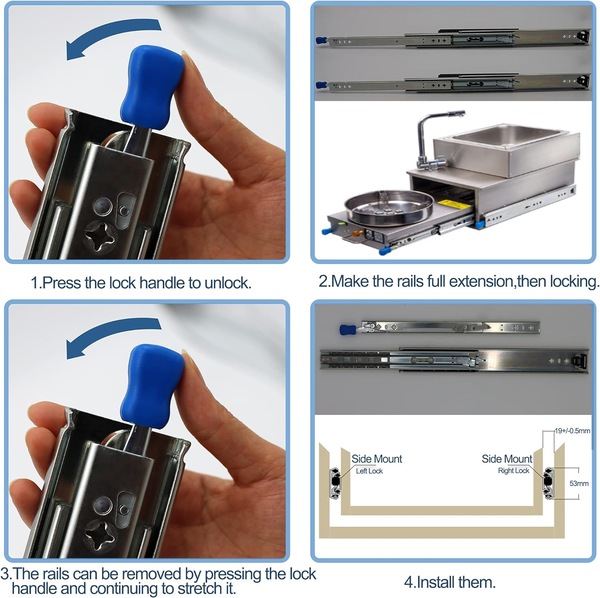 1.Press the lock handle to unlock.

2.Make the rails full extension,then locking.

3.The rails can be removed by pressing the lock handle and continuing to stretch it.

Side Mount
Left Lock

Side Mount
Right Lock

19+/-0.5mm

53mm

4.Install them.