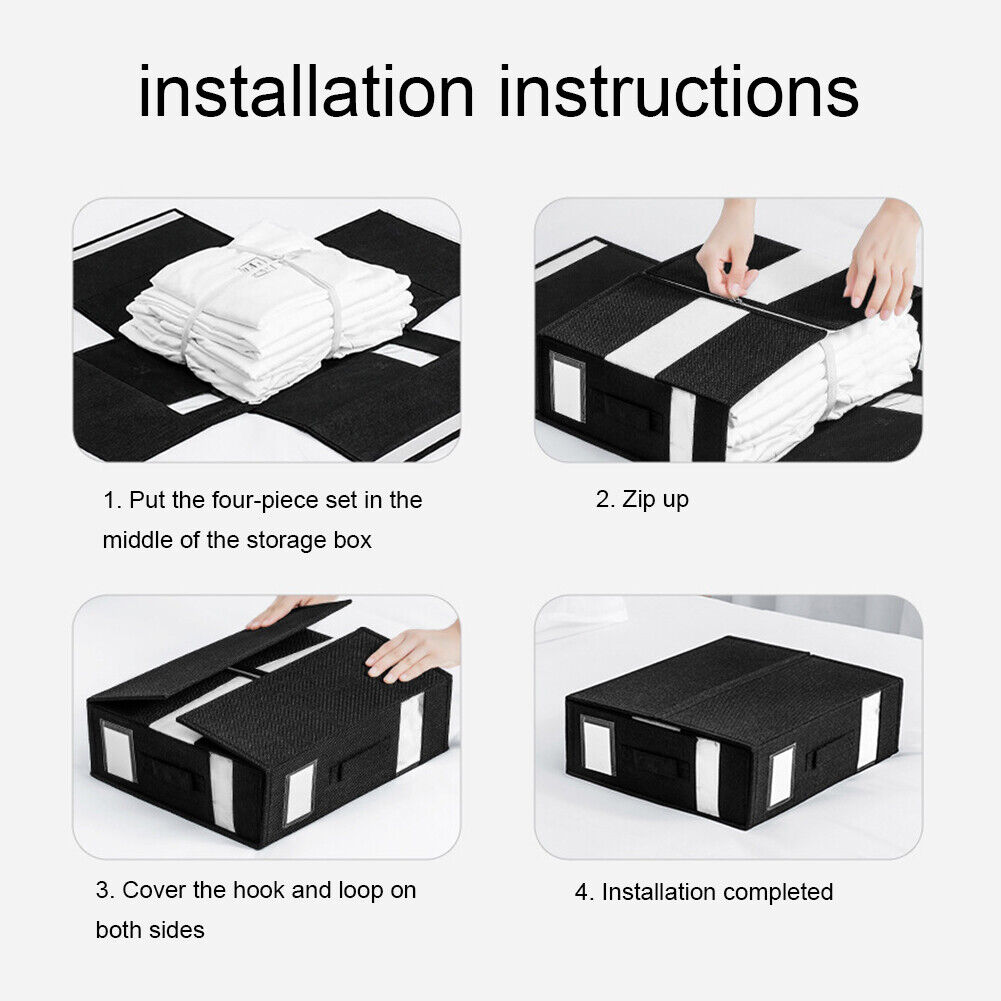 installation instructions

1. Put the four-piece set in the middle of the storage box

2. Zip up

3. Cover the hook and loop on both sides

4. Installation completed