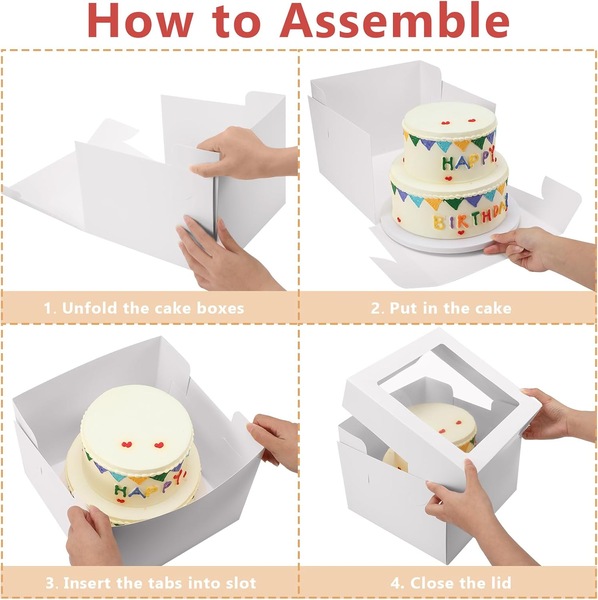 How to Assemble

HAPPY BIRTHDAY

1. Unfold the cake boxes

2. Put in the cake

HAPPY

3. Insert the tabs into slot

4. Close the lid