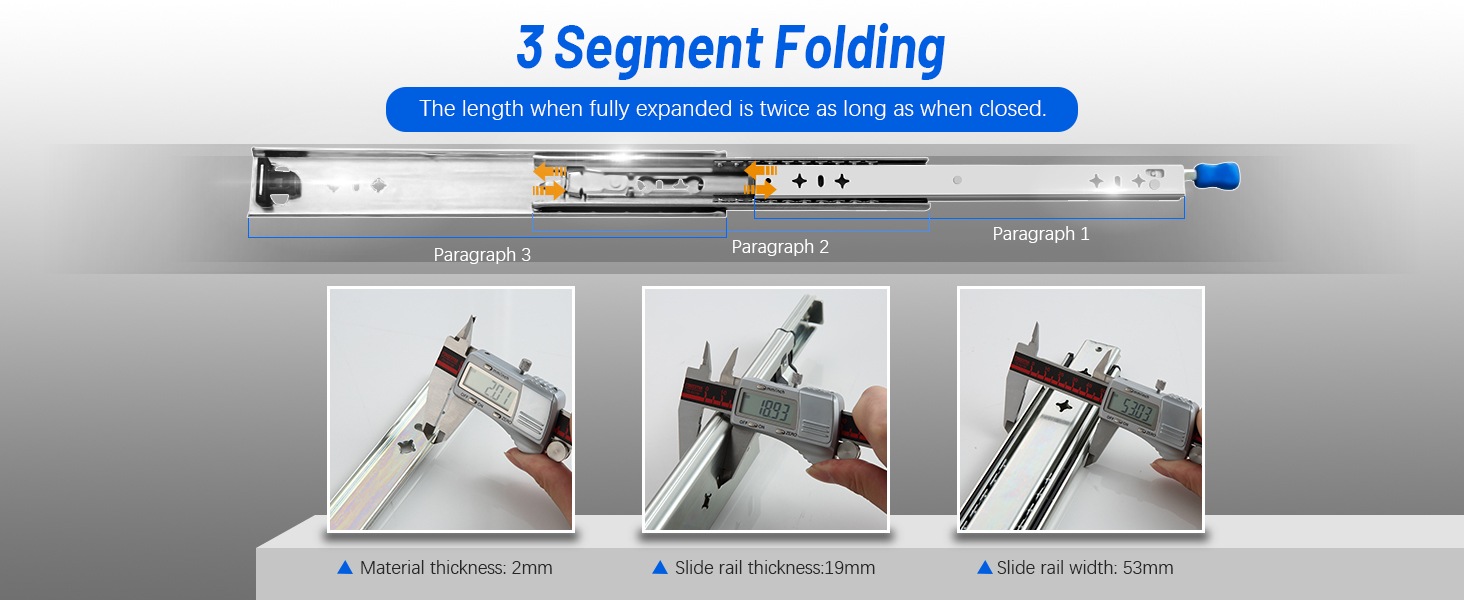 3 Segment Folding

The length when fully expanded is twice as long as when closed.

Paragraph 3

Paragraph 2

Paragraph 1

2.01

18.93

53.03

▲ Material thickness: 2mm

▲ Slide rail thickness:19mm

▲ Slide rail width: 53mm