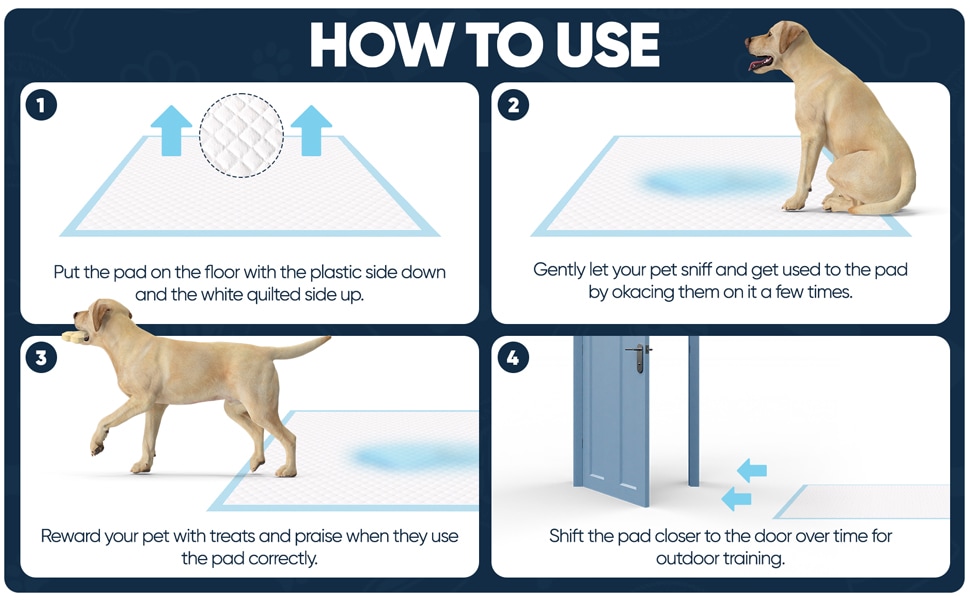 HOW TO USE

1

Put the pad on the floor with the plastic side down and the white quilted side up.

2

Gently let your pet sniff and get used to the pad by okacing them on it a few times.

3

Reward your pet with treats and praise when they use the pad correctly.

4

Shift the pad closer to the door over time for outdoor training.