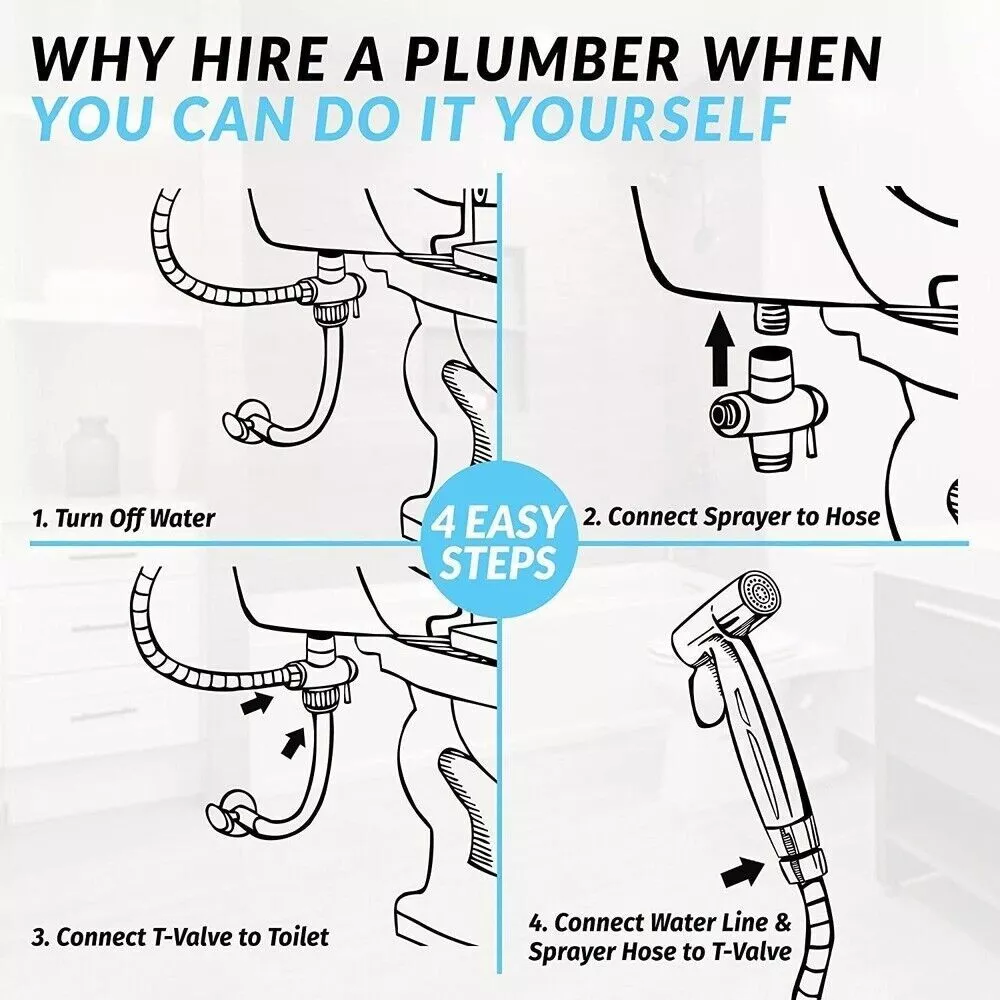 WHY HIRE A PLUMBER WHEN
YOU CAN DO IT YOURSELF

1. Turn Off Water

4 EASY STEPS

2. Connect Sprayer to Hose

3. Connect T-Valve to Toilet

4. Connect Water Line & Sprayer Hose to T-Valve