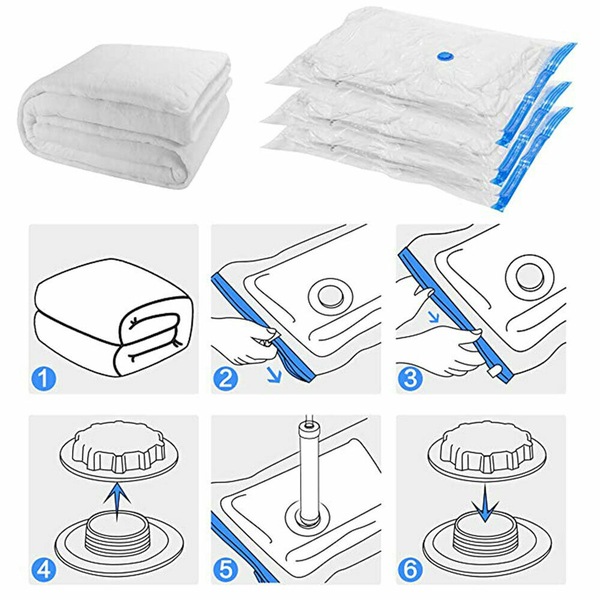 1
2
3
4
5
6