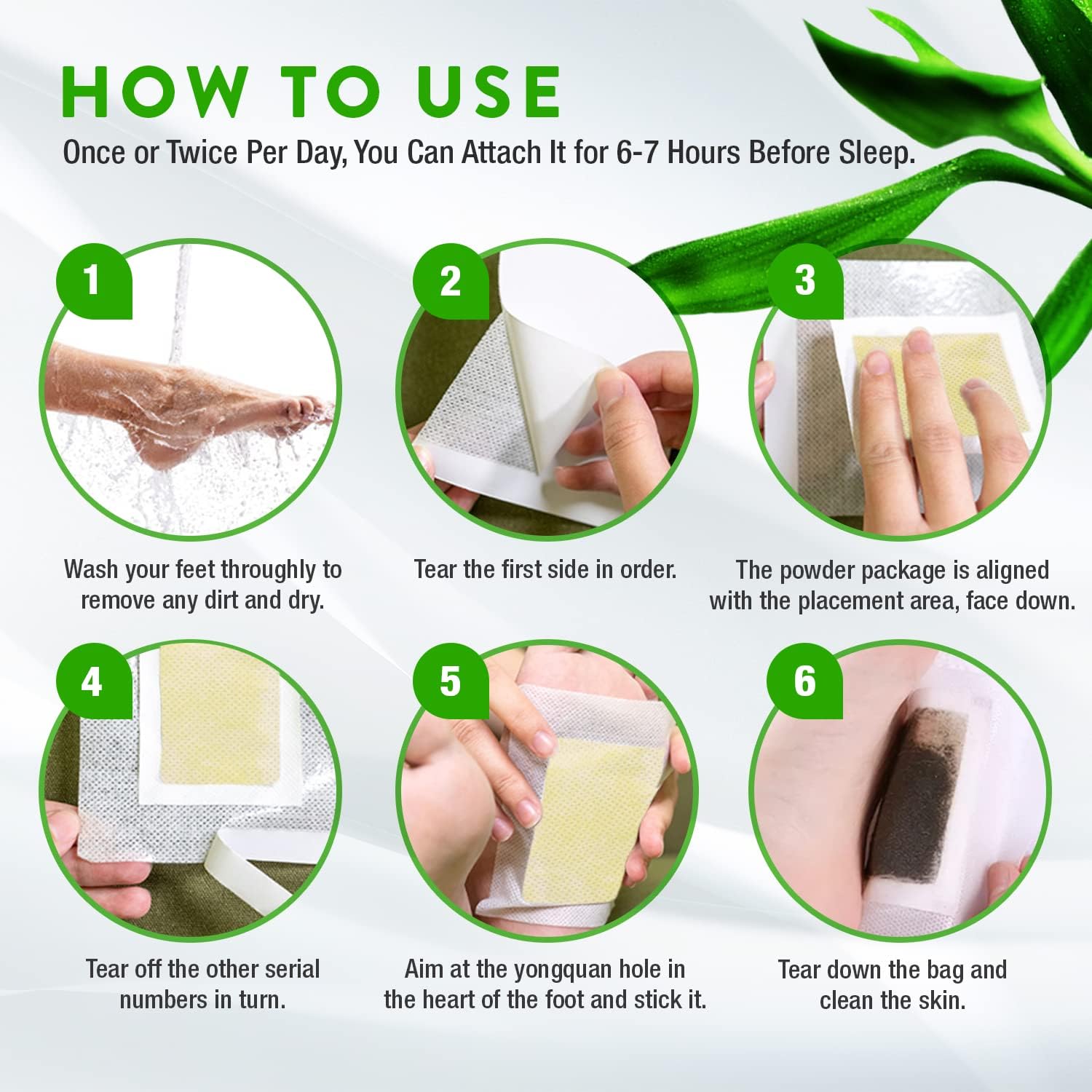 HOW TO USE

Once or Twice Per Day, You Can Attach It for 6-7 Hours Before Sleep.

1

Wash your feet throughly to remove any dirt and dry.

2

Tear the first side in order.

3

The powder package is aligned with the placement area, face down.

4

Tear off the other serial numbers in turn.

5

Aim at the yongquan hole in the heart of the foot and stick it.

6

Tear down the bag and clean the skin.