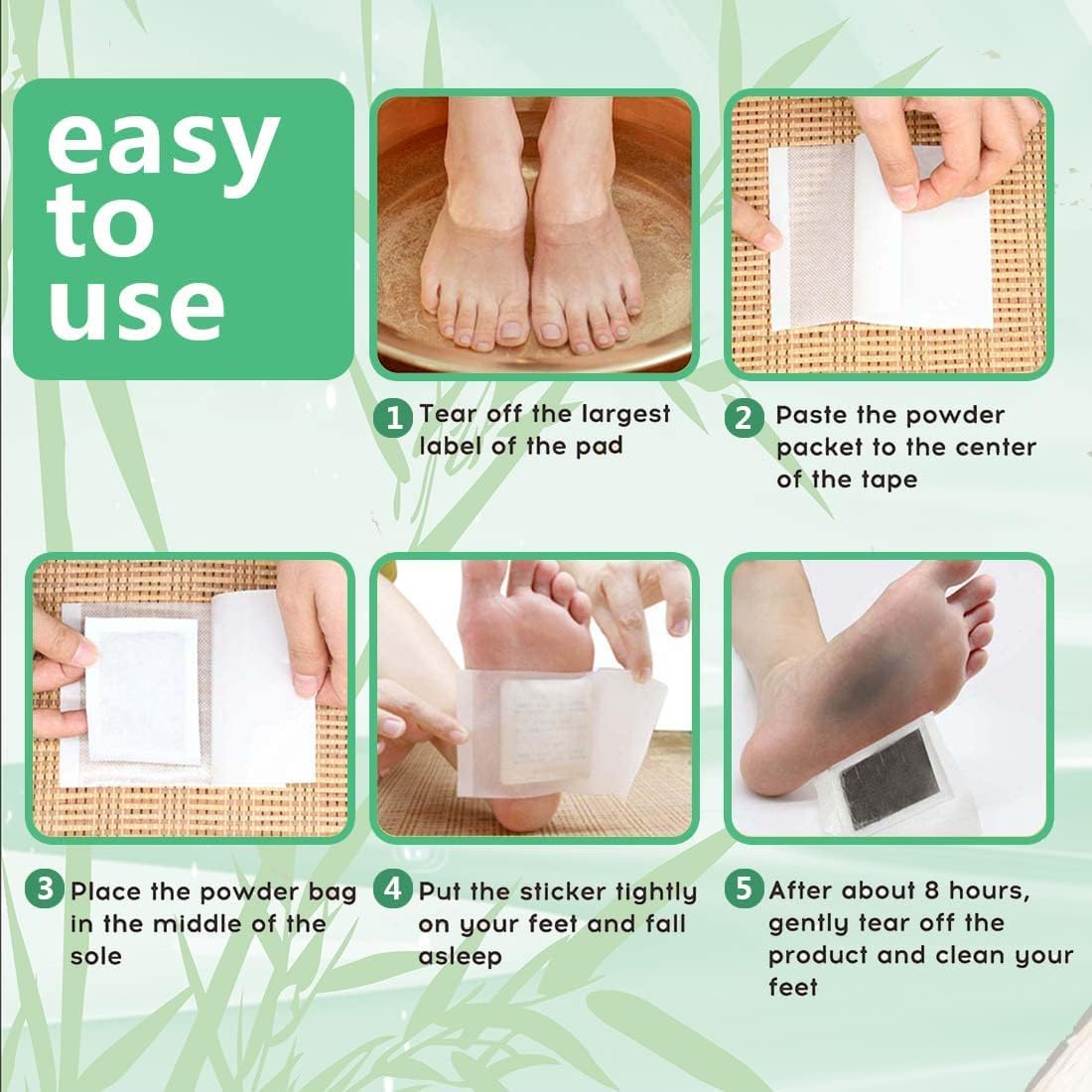 easy to use

1 Tear off the largest label of the pad

2 Paste the powder packet to the center of the tape

3 Place the powder bag in the middle of the sole

4 Put the sticker tightly on your feet and fall asleep

5 After about 8 hours, gently tear off the product and clean your feet