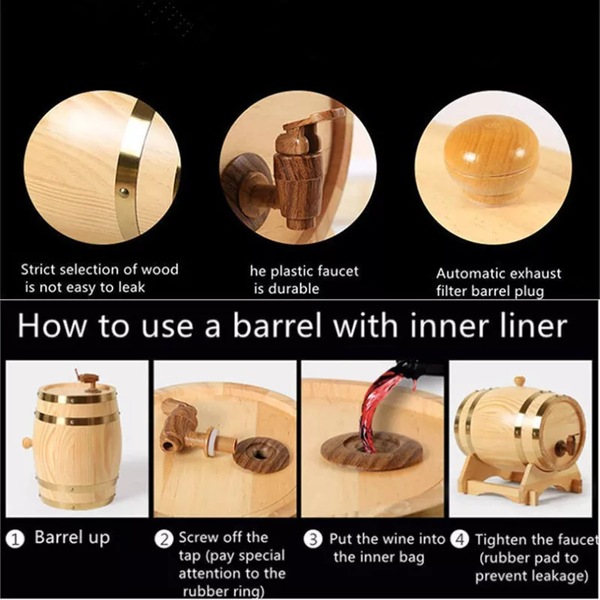 Strict selection of wood is not easy to leak

he plastic faucet is durable

Automatic exhaust filter barrel plug

How to use a barrel with inner liner

① Barrel up

② Screw off the tap (pay special attention to the rubber ring)

③ Put the wine into the inner bag

④ Tighten the faucet (rubber pad to prevent leakage)