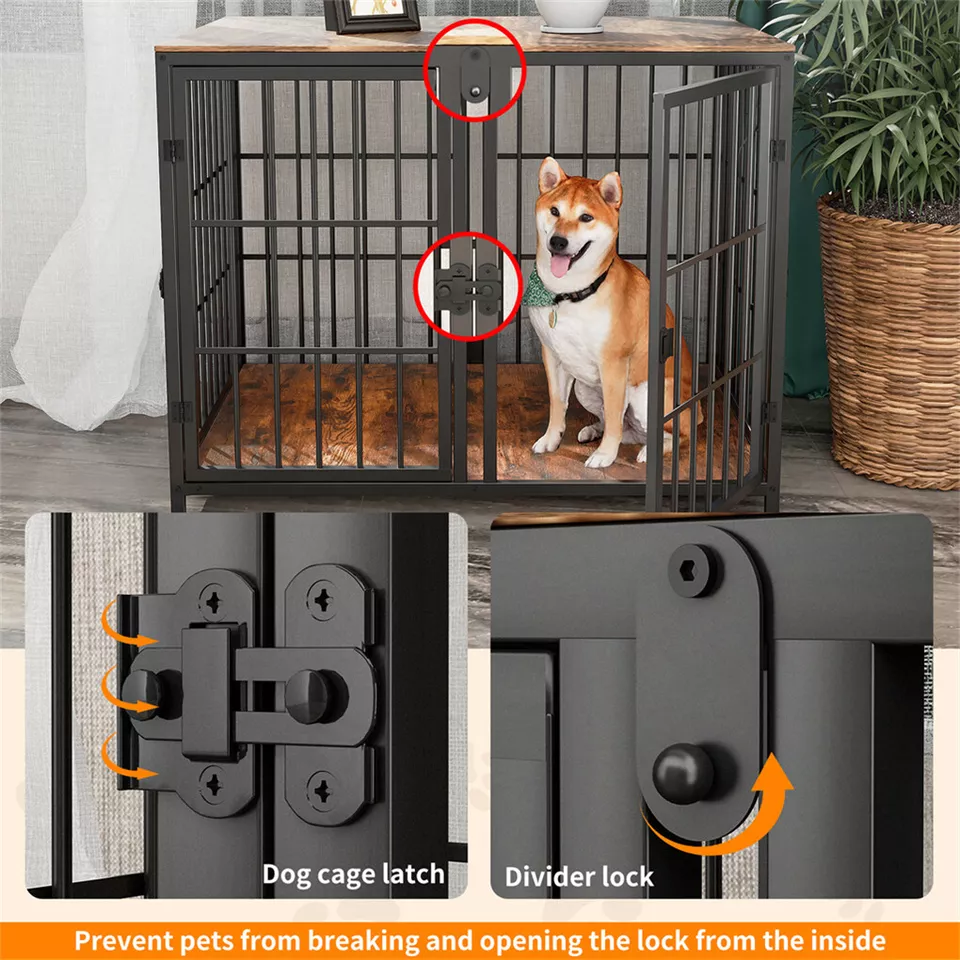 Dog cage latch

Divider lock

Prevent pets from breaking and opening the lock from the inside