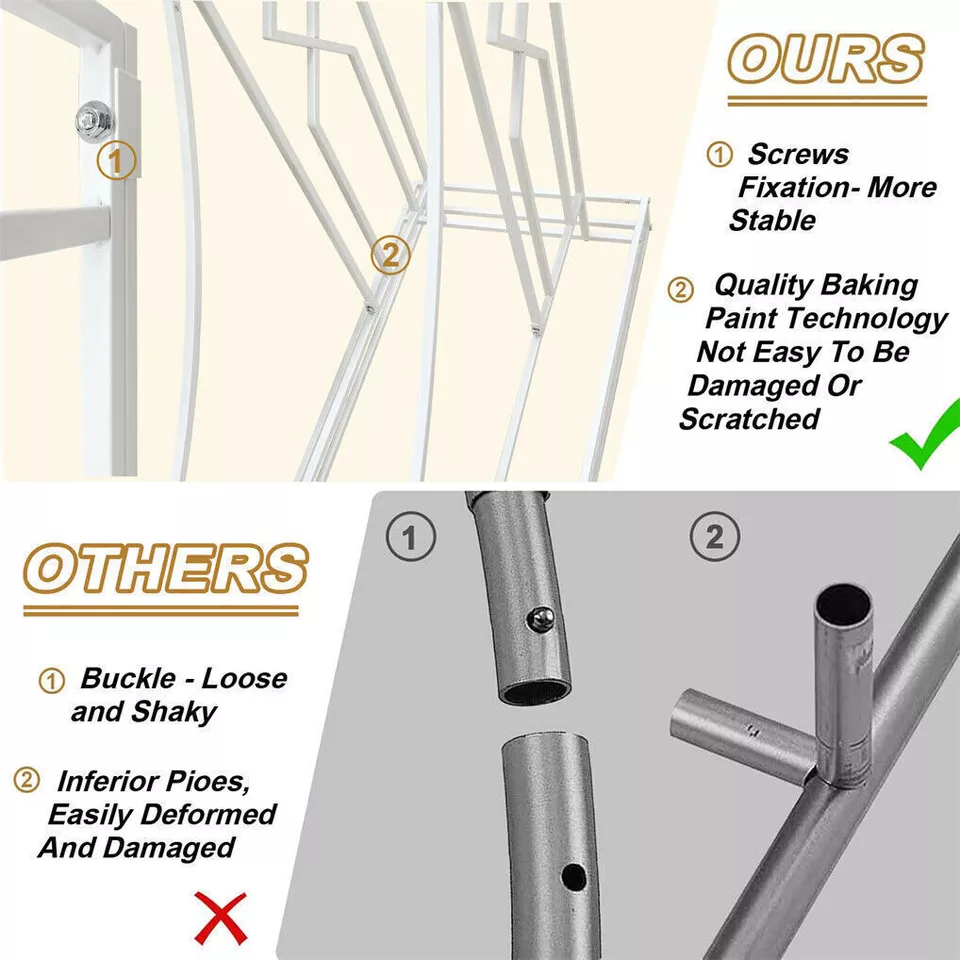 ① ②

OURS

① Screws Fixation- More Stable

② Quality Baking Paint Technology Not Easy To Be Damaged Or Scratched

OTHERS

① Buckle - Loose and Shaky

② Inferior Pioes, Easily Deformed And Damaged

① ②