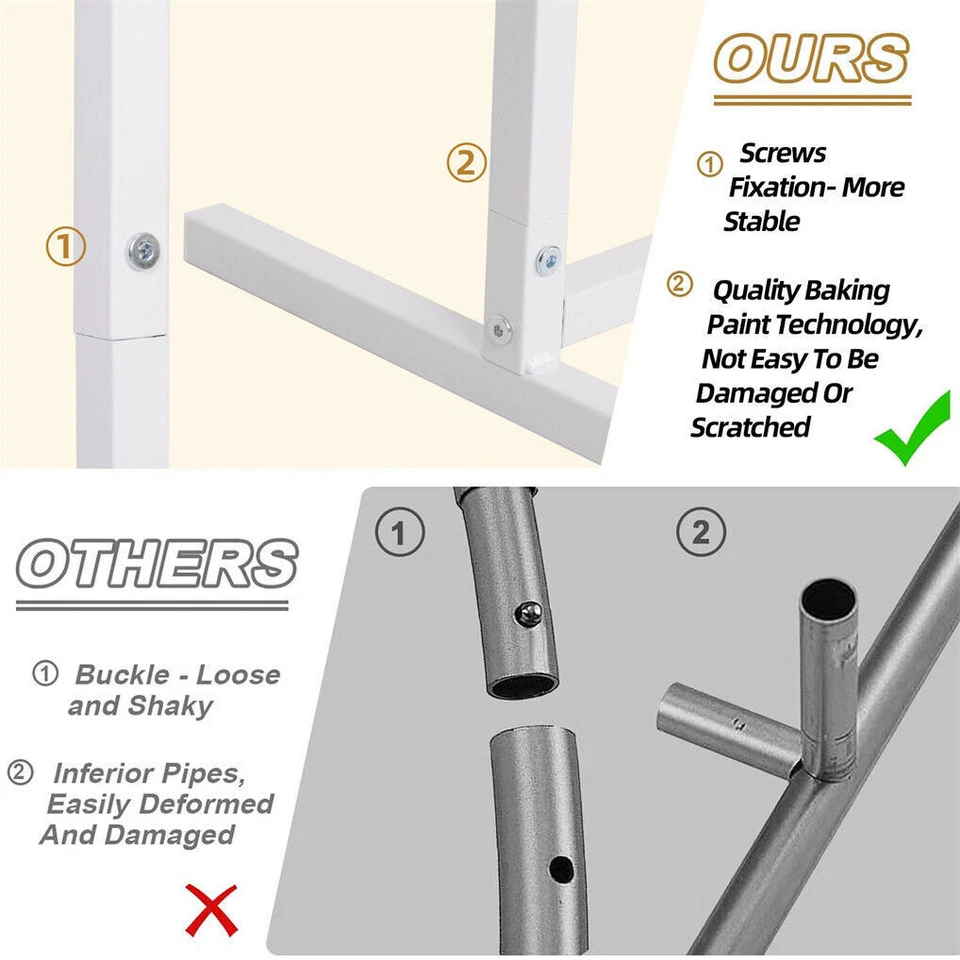 ①

②

OURS

① Screws Fixation- More Stable

② Quality Baking Paint Technology, Not Easy To Be Damaged Or Scratched

OTHERS

① Buckle - Loose and Shaky

② Inferior Pipes, Easily Deformed And Damaged

①

②