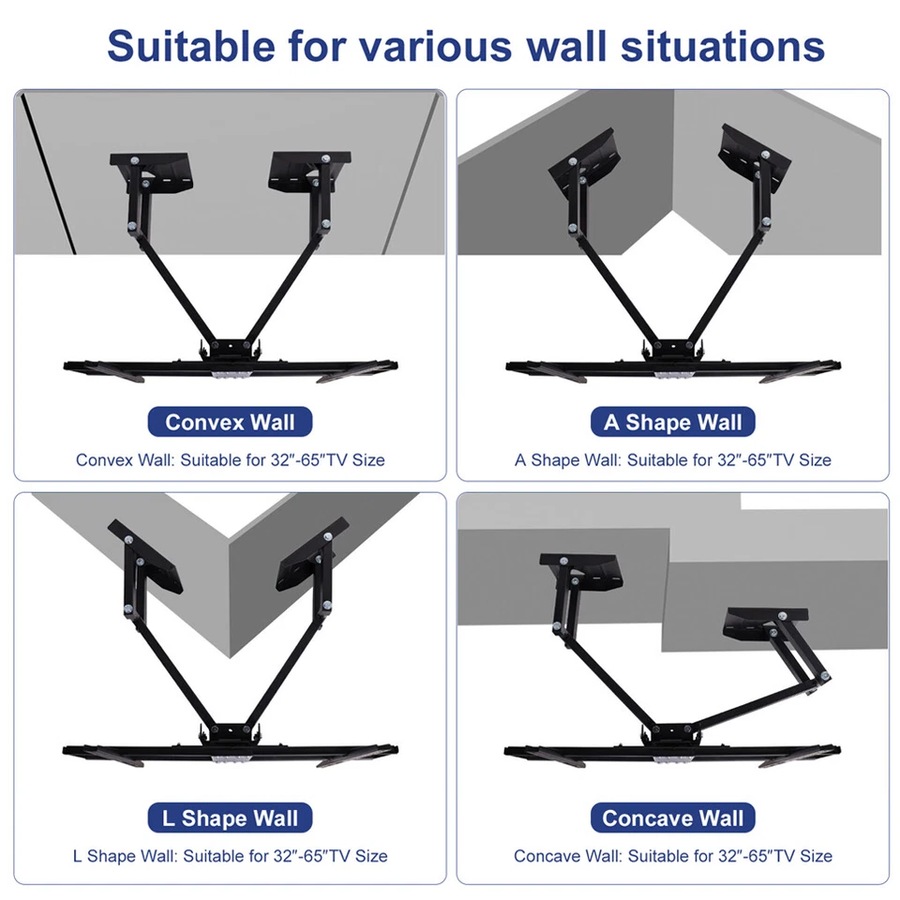 Suitable for various wall situations

Convex Wall

Convex Wall: Suitable for 32″-65″TV Size

A Shape Wall

A Shape Wall: Suitable for 32″-65″TV Size

L Shape Wall

L Shape Wall: Suitable for 32″-65″TV Size

Concave Wall

Concave Wall: Suitable for 32″-65″TV Size