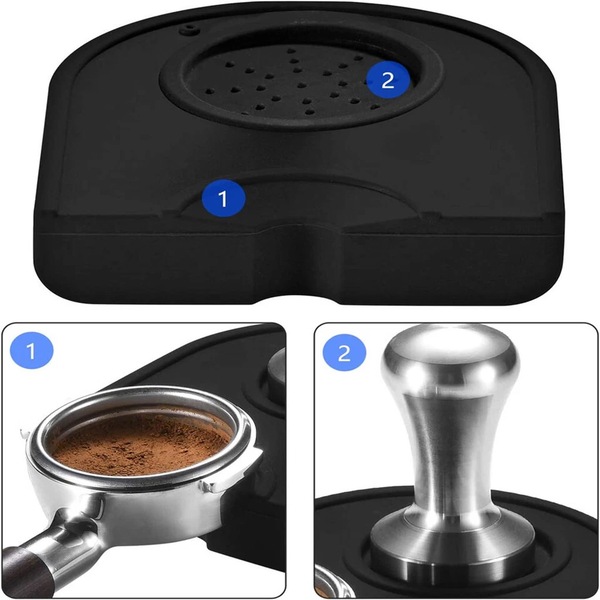 2
1
1
2