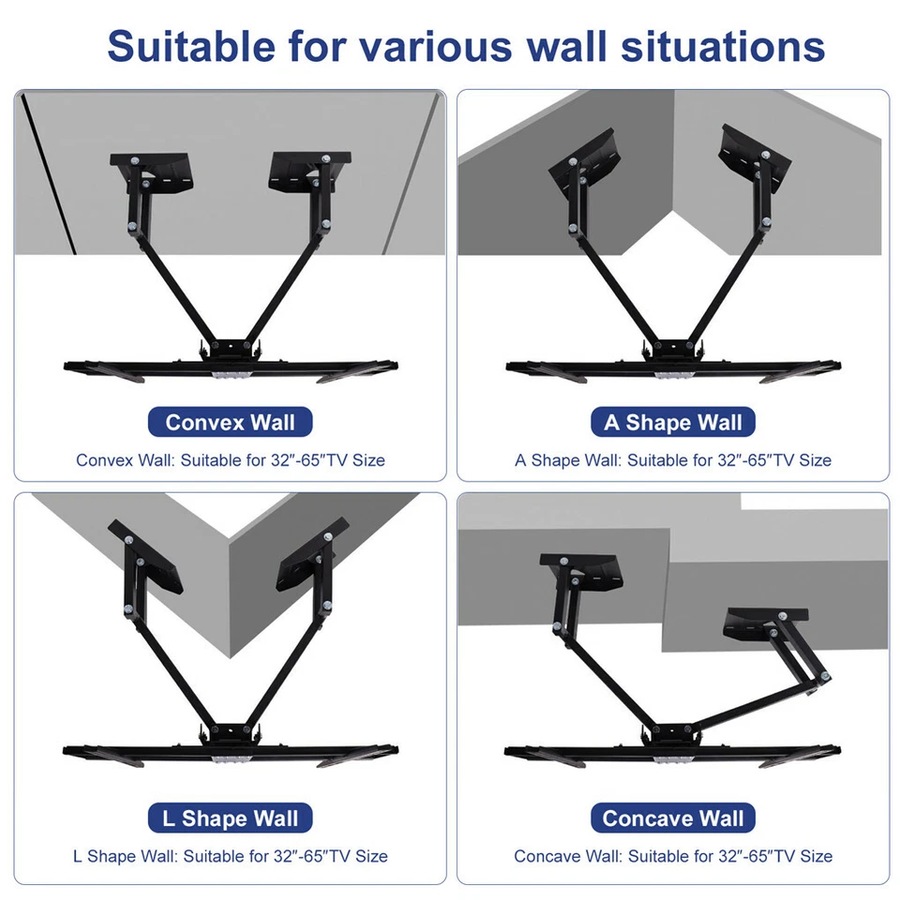 Suitable for various wall situations

Convex Wall

Convex Wall: Suitable for 32″-65″TV Size

A Shape Wall

A Shape Wall: Suitable for 32″-65″TV Size

L Shape Wall

L Shape Wall: Suitable for 32″-65″TV Size

Concave Wall

Concave Wall: Suitable for 32″-65″TV Size