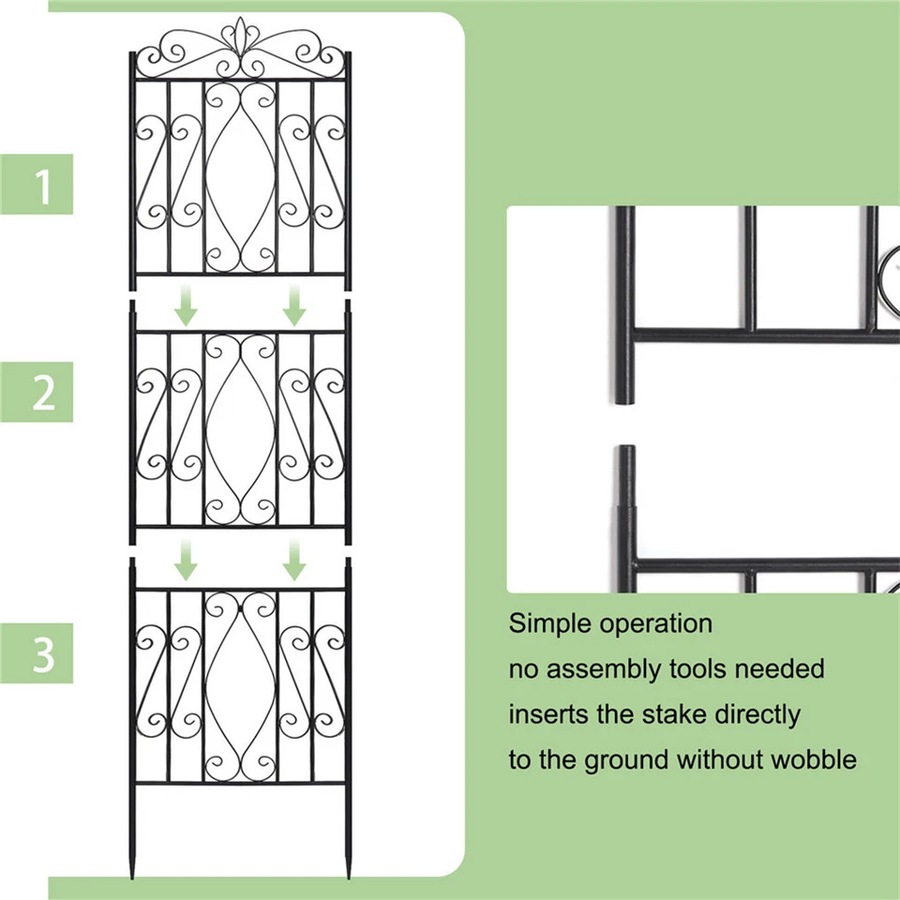 1

2

3

Simple operation
no assembly tools needed
inserts the stake directly
to the ground without wobble