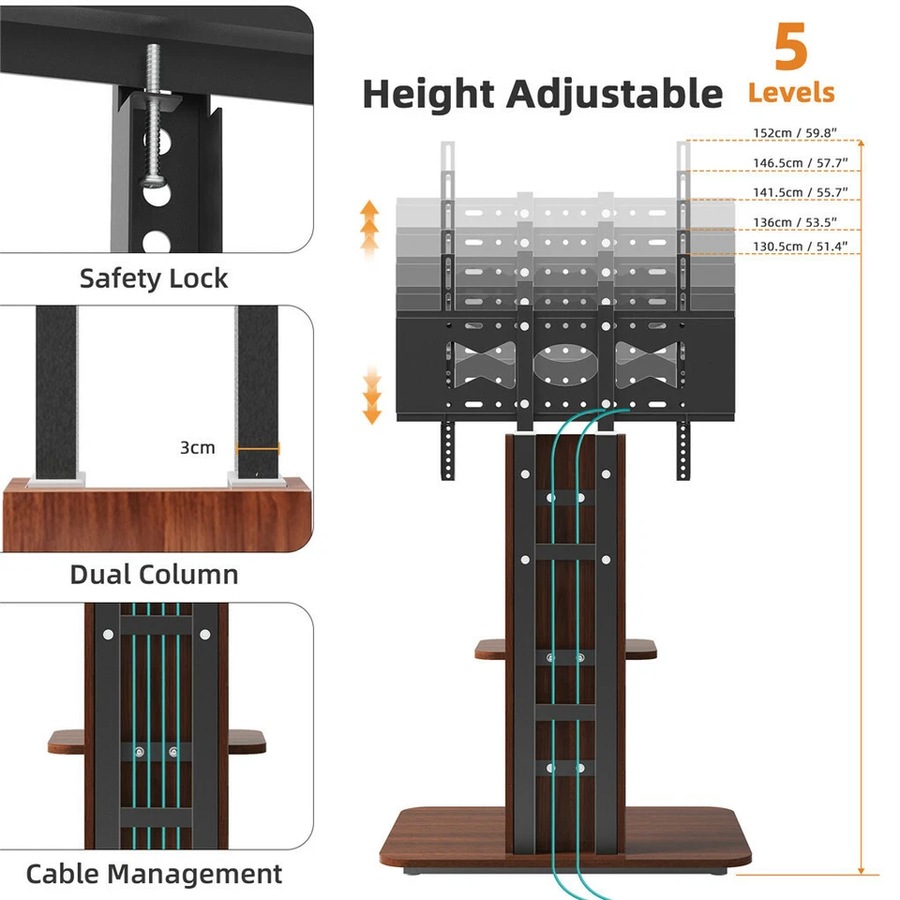 Safety Lock

3cm

Dual Column

Cable Management

Height Adjustable

5
Levels

152cm / 59.8"
146.5cm / 57.7"
141.5cm / 55.7"
136cm / 53.5"
130.5cm / 51.4"