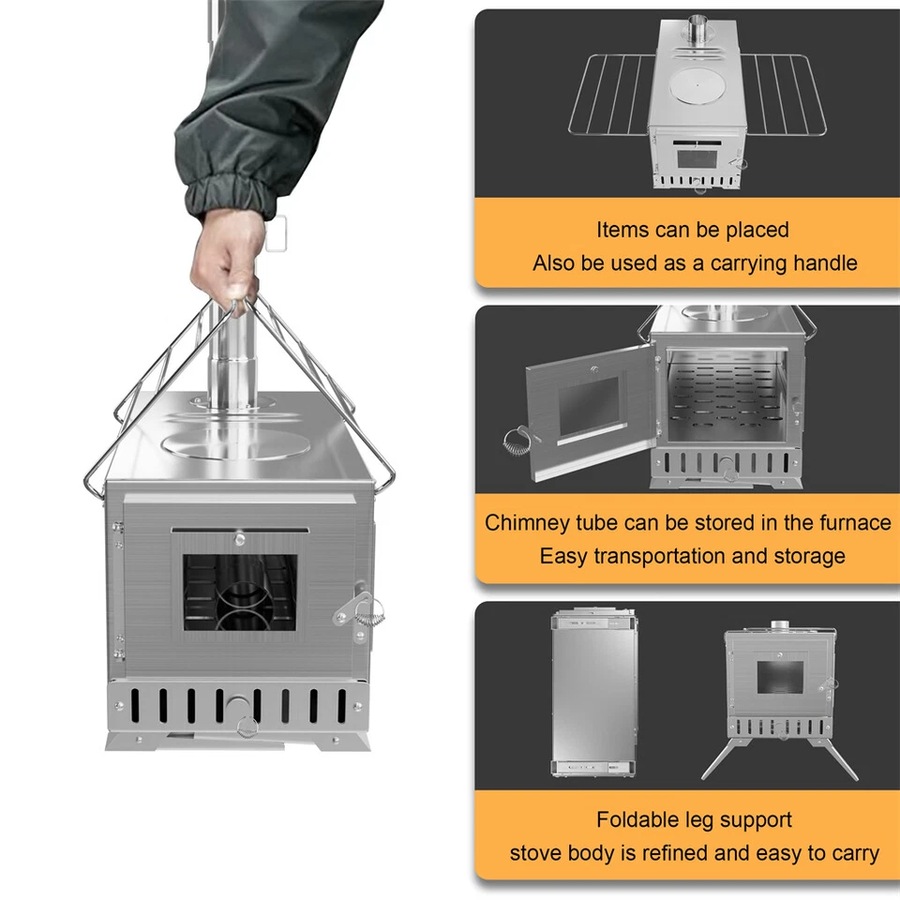 Items can be placed
Also be used as a carrying handle

Chimney tube can be stored in the furnace
Easy transportation and storage

Foldable leg support
stove body is refined and easy to carry