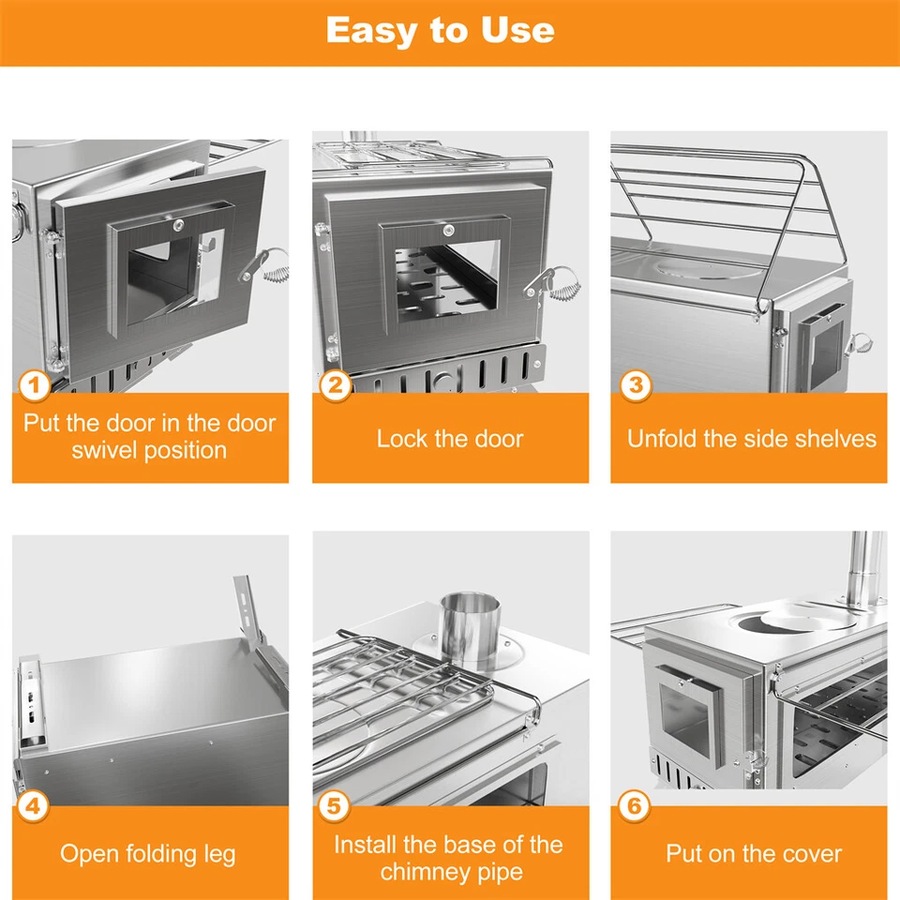 Easy to Use

1
Put the door in the door swivel position

2
Lock the door

3
Unfold the side shelves

4
Open folding leg

5
Install the base of the chimney pipe

6
Put on the cover