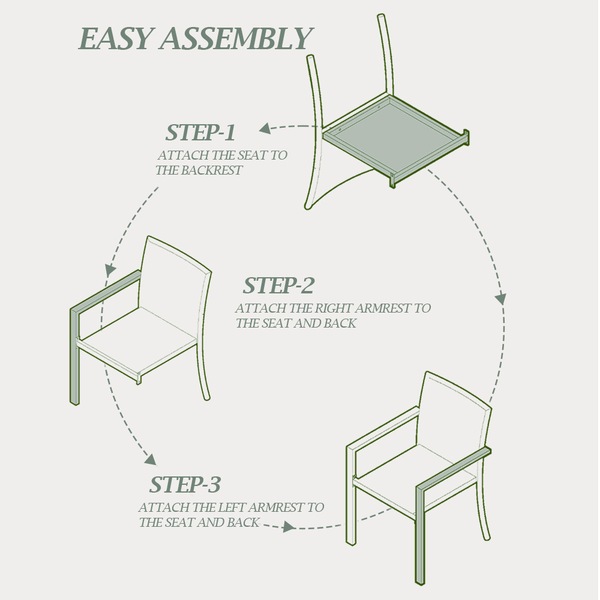 EASY ASSEMBLY

STEP-1
ATTACH THE SEAT TO THE BACKREST

STEP-2
ATTACH THE RIGHT ARMREST TO THE SEAT AND BACK

STEP-3
ATTACH THE LEFT ARMREST TO THE SEAT AND BACK