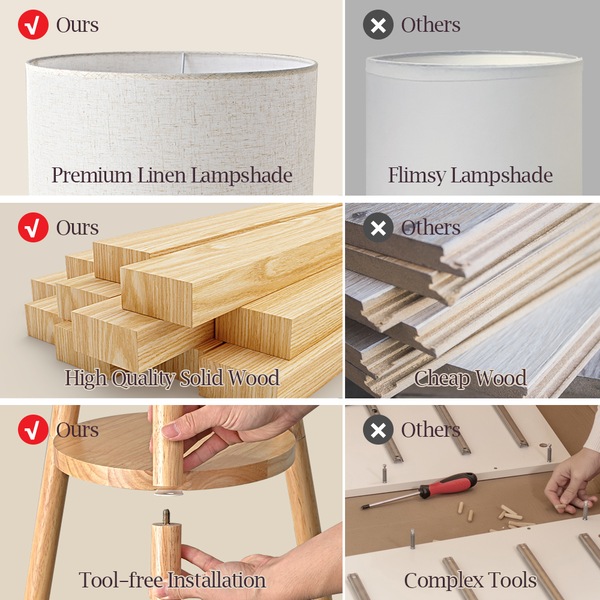 Ours

Premium Linen Lampshade

Others

Flimsy Lampshade

Ours

High Quality Solid Wood

Others

Cheap Wood

Ours

Tool-free Installation

Others

Complex Tools