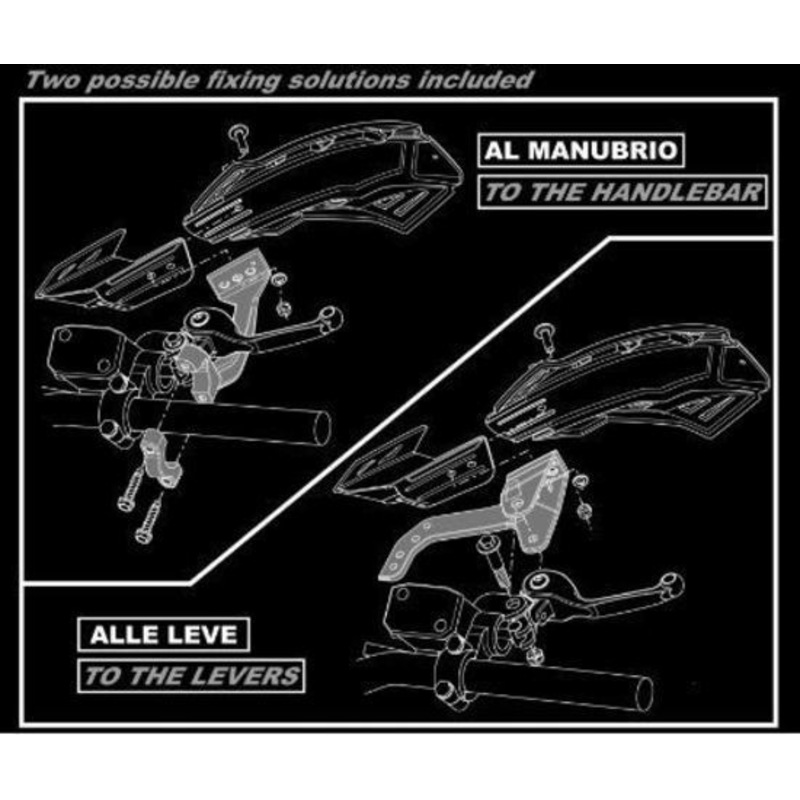 Two possible fixing solutions included

AL MANUBRIO

TO THE HANDLEBAR

ALLE LEVE

TO THE LEVERS