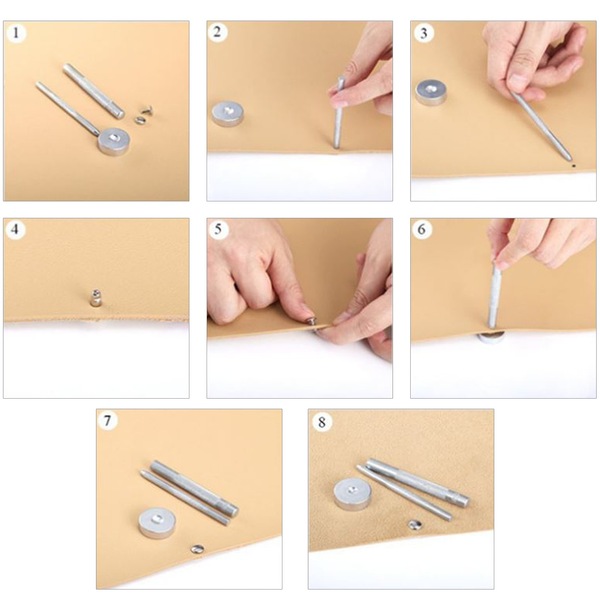 1

2

3

4

5

6

7

8