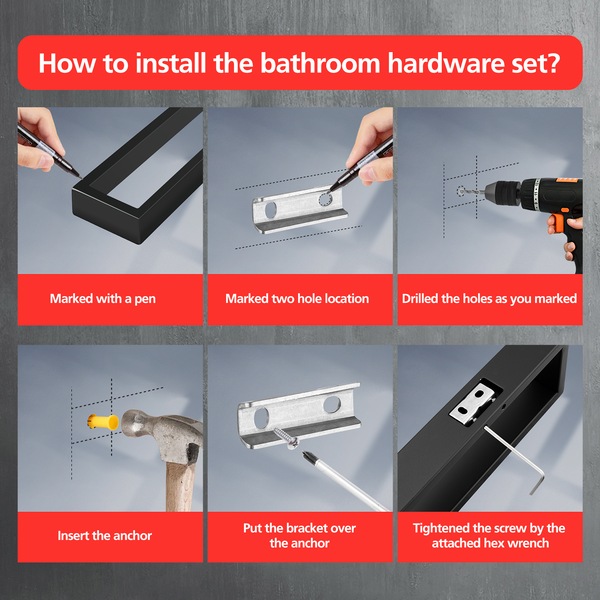 How to install the bathroom hardware set?

Marked with a pen

Marked two hole location

Drilled the holes as you marked

Insert the anchor

Put the bracket over the anchor

Tightened the screw by the attached hex wrench