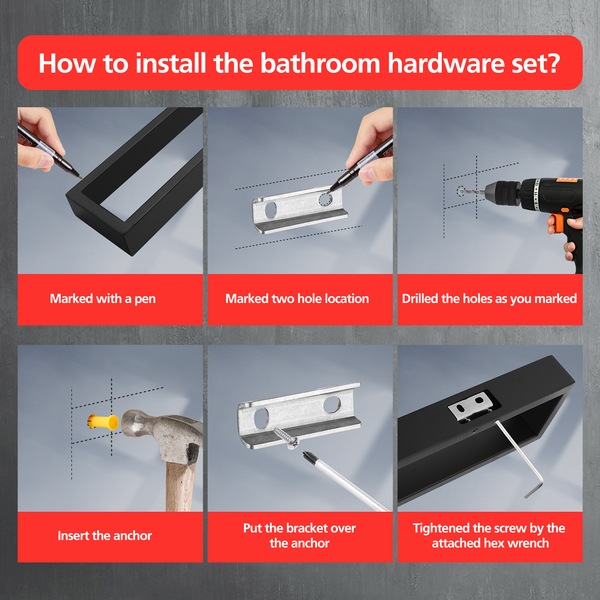 How to install the bathroom hardware set?

Marked with a pen

Marked two hole location

Drilled the holes as you marked

Insert the anchor

Put the bracket over the anchor

Tightened the screw by the attached hex wrench